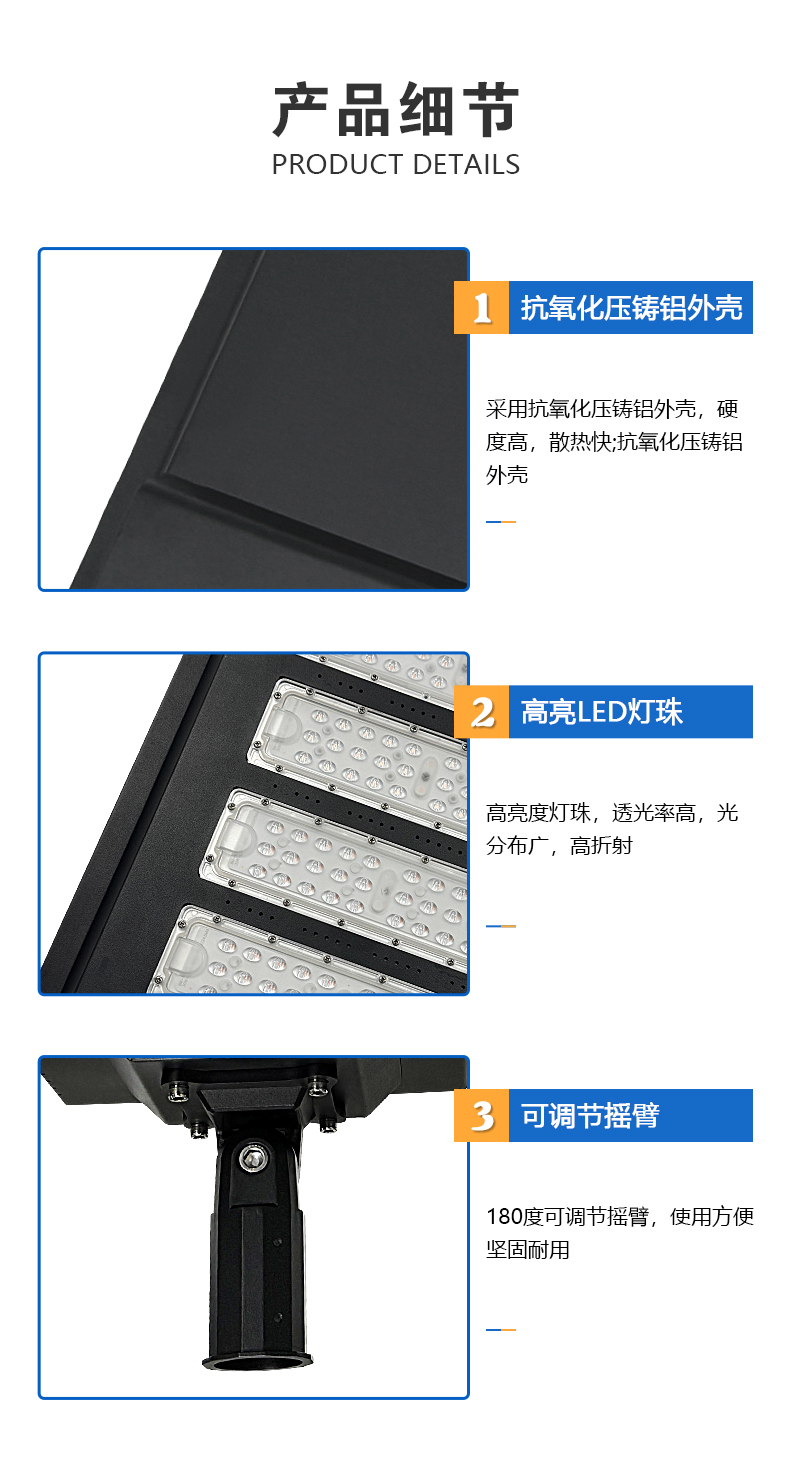 产品细节
PRODUCT DETAILS

1 抗氧化压铸铝外壳

采用抗氧化压铸铝外壳，硬度高，散热快;抗氧化压铸铝外壳

2 高亮LED灯珠

高亮度灯珠，透光率高，光分布广，高折射

3 可调节摇臂

180度可调节摇臂，使用方便坚固耐用