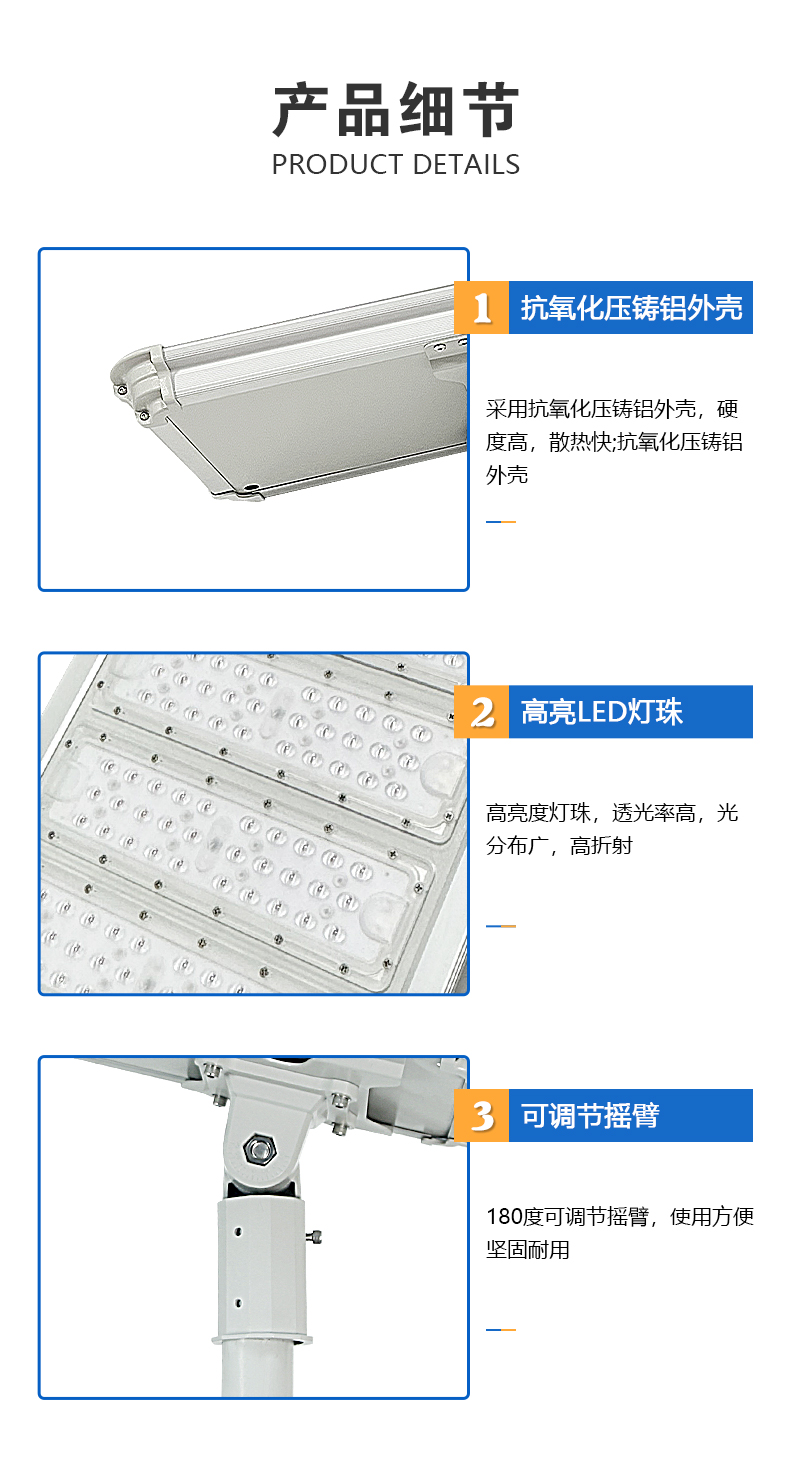 产品细节
PRODUCT DETAILS

1 抗氧化压铸铝外壳

采用抗氧化压铸铝外壳，硬度高，散热快;抗氧化压铸铝外壳

2 高亮LED灯珠

高亮度灯珠，透光率高，光分布广，高折射

3 可调节摇臂

180度可调节摇臂，使用方便坚固耐用