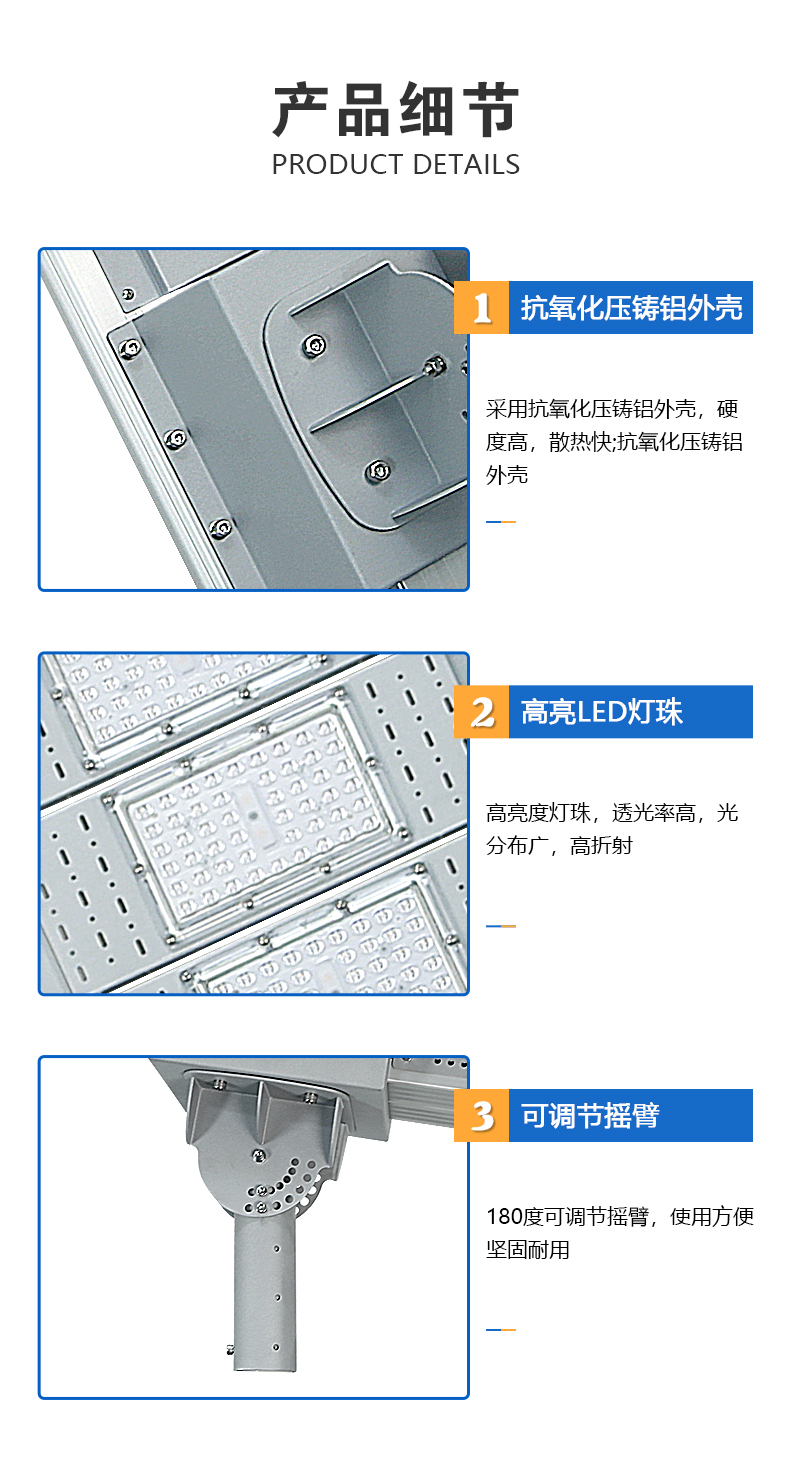 产品细节
PRODUCT DETAILS

1 抗氧化压铸铝外壳

采用抗氧化压铸铝外壳，硬度高，散热快;抗氧化压铸铝外壳

2 高亮LED灯珠

高亮度灯珠，透光率高，光分布广，高折射

3 可调节摇臂

180度可调节摇臂，使用方便坚固耐用