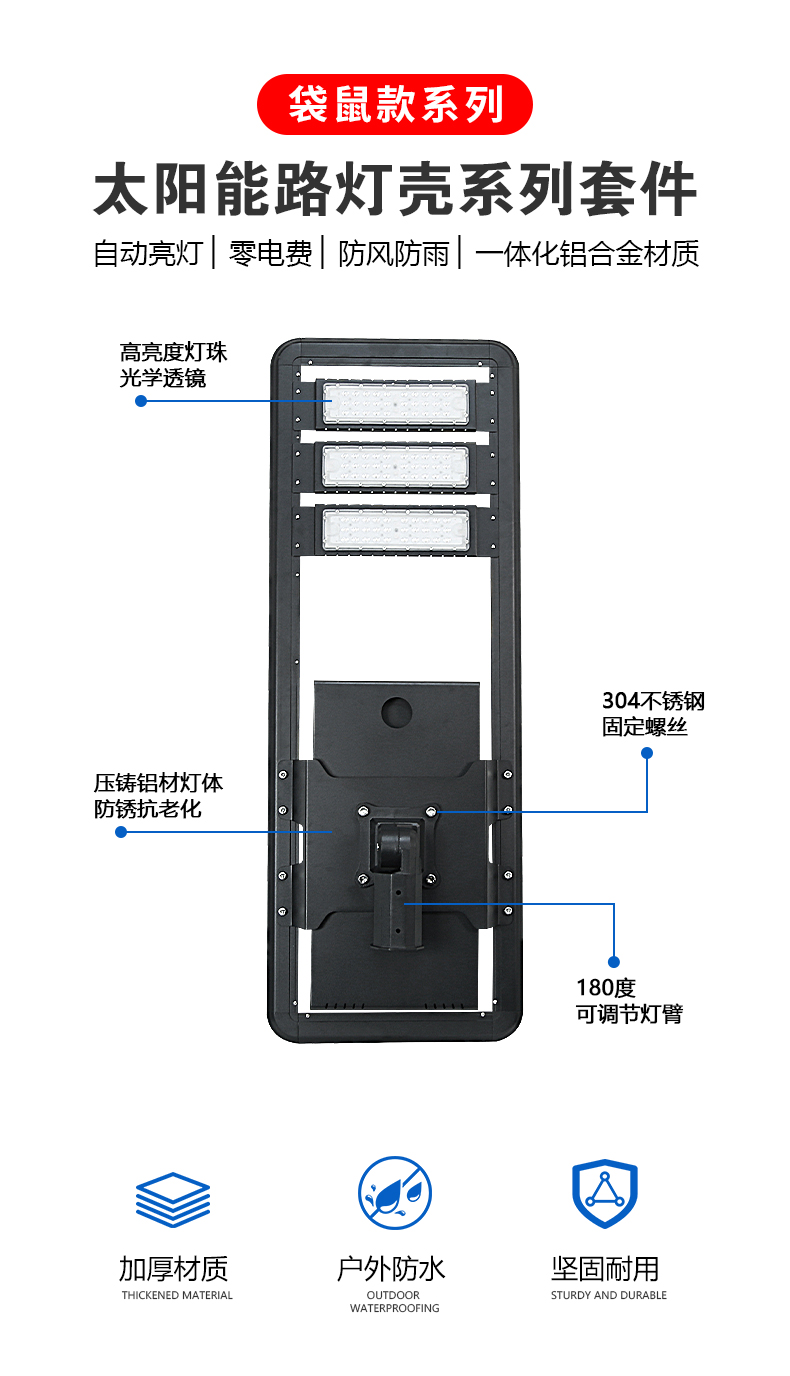 袋鼠款系列

太阳能路灯壳系列套件

自动亮灯 | 零电费 | 防风防雨 | 一体化铝合金材质

高亮度灯珠
光学透镜

304不锈钢
固定螺丝

压铸铝材灯体
防锈抗老化

180度
可调节灯臂

加厚材质
THICKENED MATERIAL

户外防水
OUTDOOR WATERPROOFING

坚固耐用
STURDY AND DURABLE