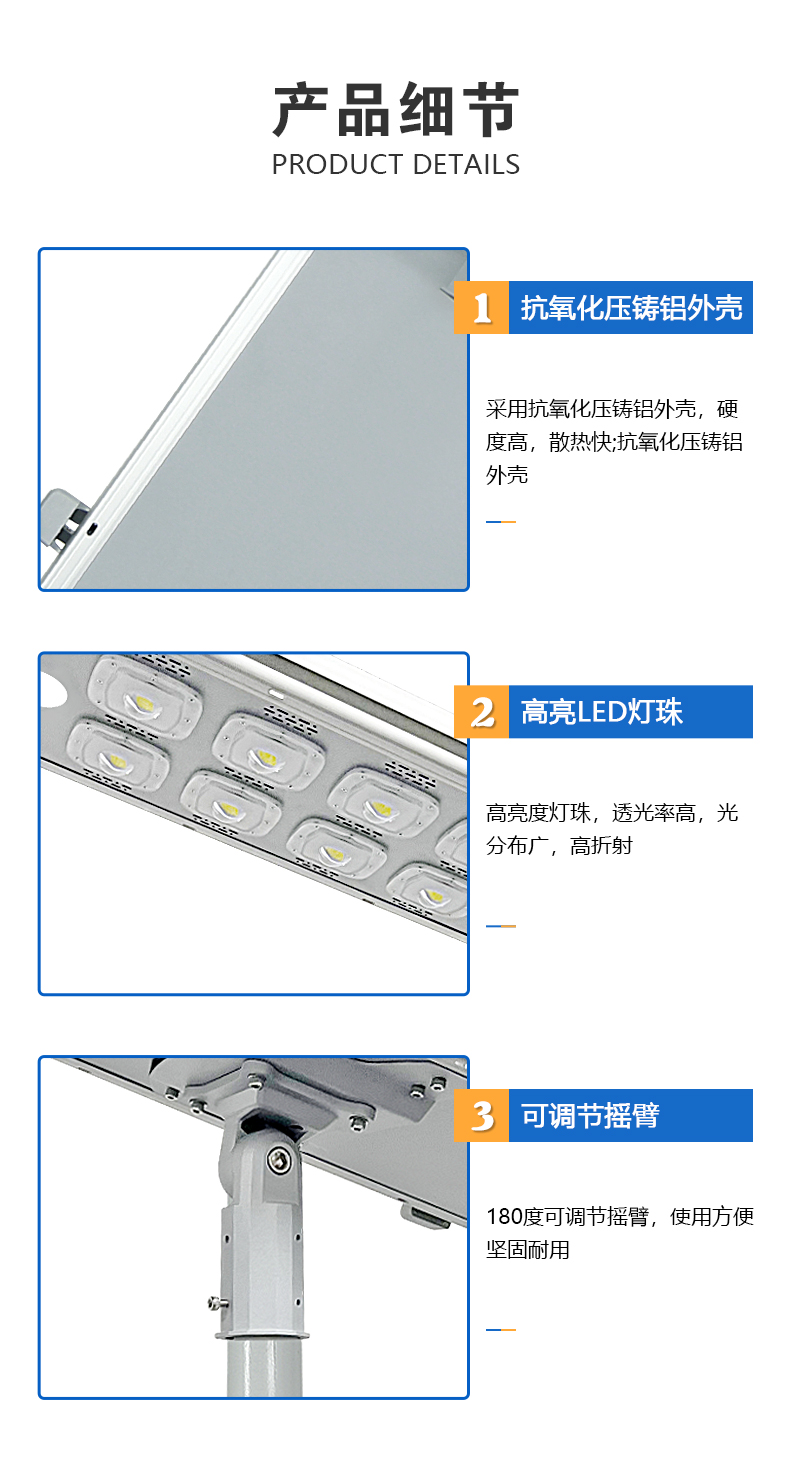 产品细节
PRODUCT DETAILS

1 抗氧化压铸铝外壳

采用抗氧化压铸铝外壳，硬度高，散热快;抗氧化压铸铝外壳

2 高亮LED灯珠

高亮度灯珠，透光率高，光分布广，高折射

3 可调节摇臂

180度可调节摇臂，使用方便坚固耐用