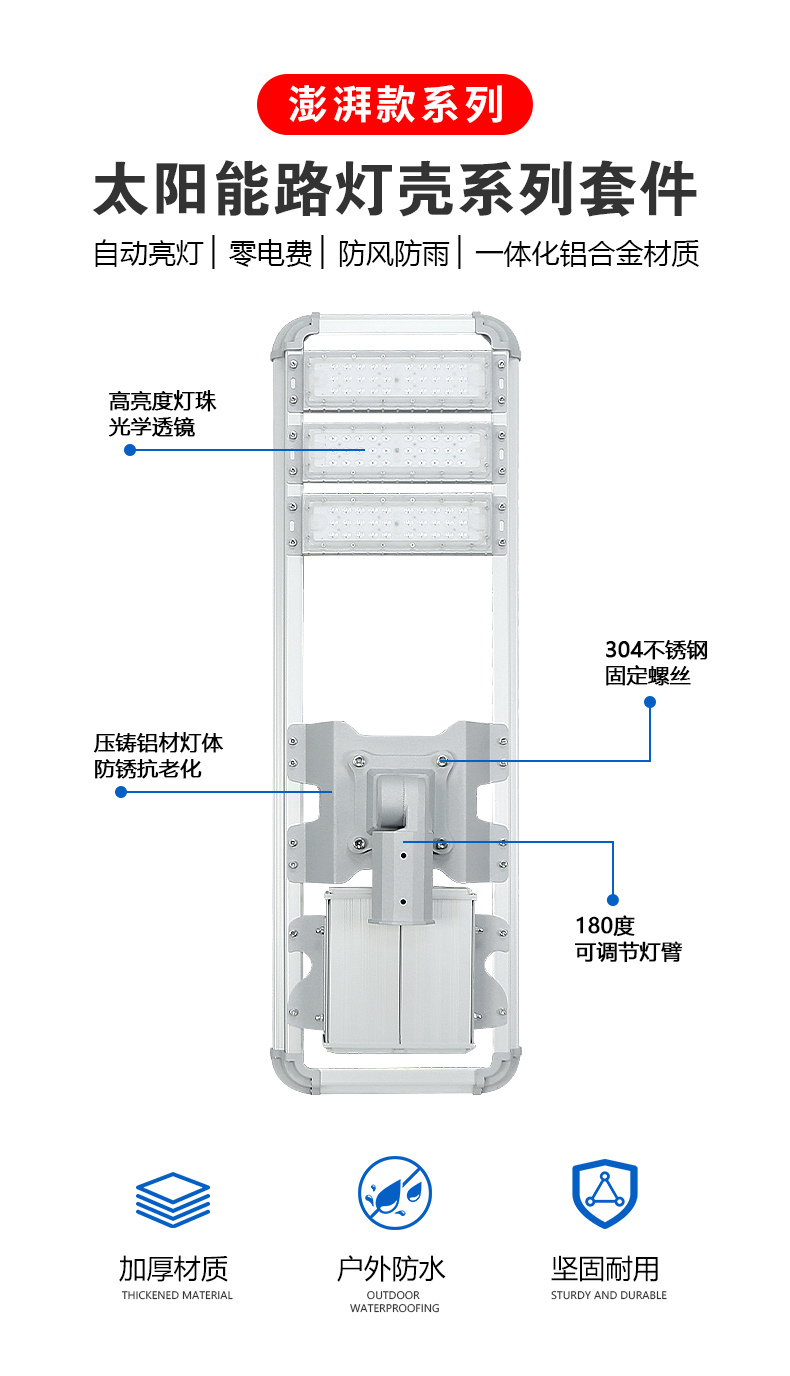 澎湃款系列

太阳能路灯壳系列套件

自动亮灯 | 零电费 | 防风防雨 | 一体化铝合金材质

高亮度灯珠
光学透镜

304不锈钢
固定螺丝

压铸铝材灯体
防锈抗老化

180度
可调节灯臂

加厚材质
THICKENED MATERIAL

户外防水
OUTDOOR WATERPROOFING

坚固耐用
STURDY AND DURABLE