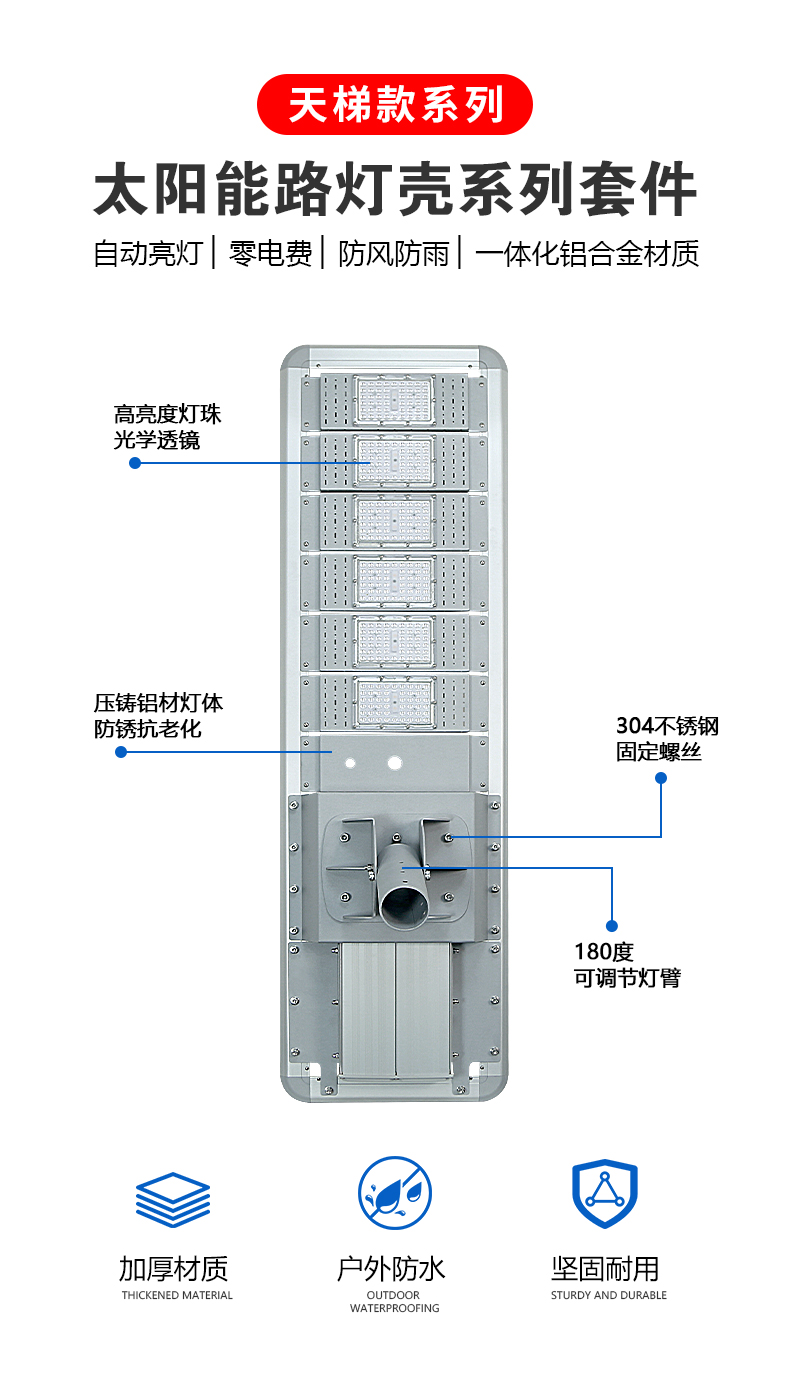 天梯款系列

太阳能路灯壳系列套件

自动亮灯 | 零电费 | 防风防雨 | 一体化铝合金材质

高亮度灯珠
光学透镜

压铸铝材灯体
防锈抗老化

304不锈钢
固定螺丝

180度
可调节灯臂

加厚材质
THICKENED MATERIAL

户外防水
OUTDOOR WATERPROOFING

坚固耐用
STURDY AND DURABLE