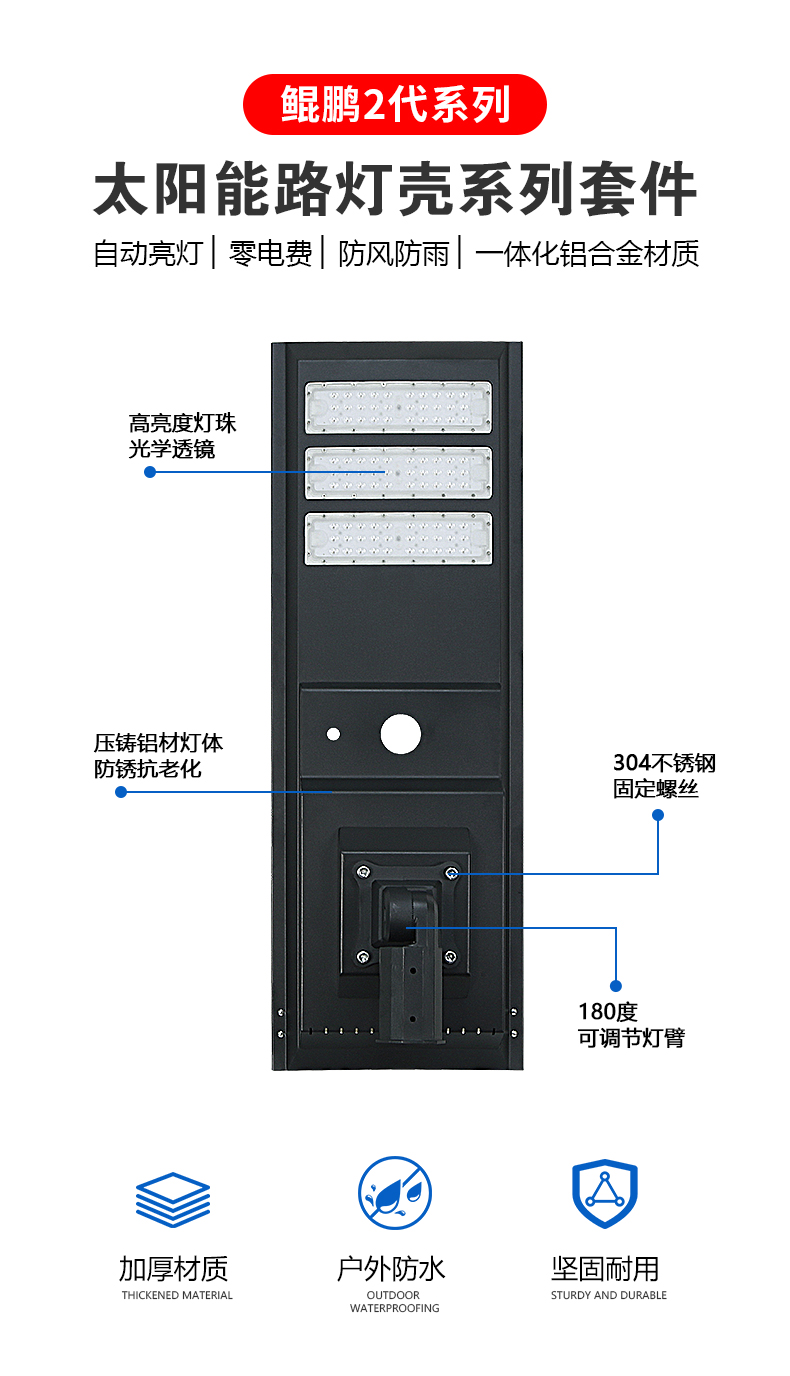 鲲鹏2代系列

太阳能路灯壳系列套件

自动亮灯 | 零电费 | 防风防雨 | 一体化铝合金材质

高亮度灯珠
光学透镜

压铸铝材灯体
防锈抗老化

304不锈钢
固定螺丝

180度
可调节灯臂

加厚材质
THICKENED MATERIAL

户外防水
OUTDOOR WATERPROOFING

坚固耐用
STURDY AND DURABLE