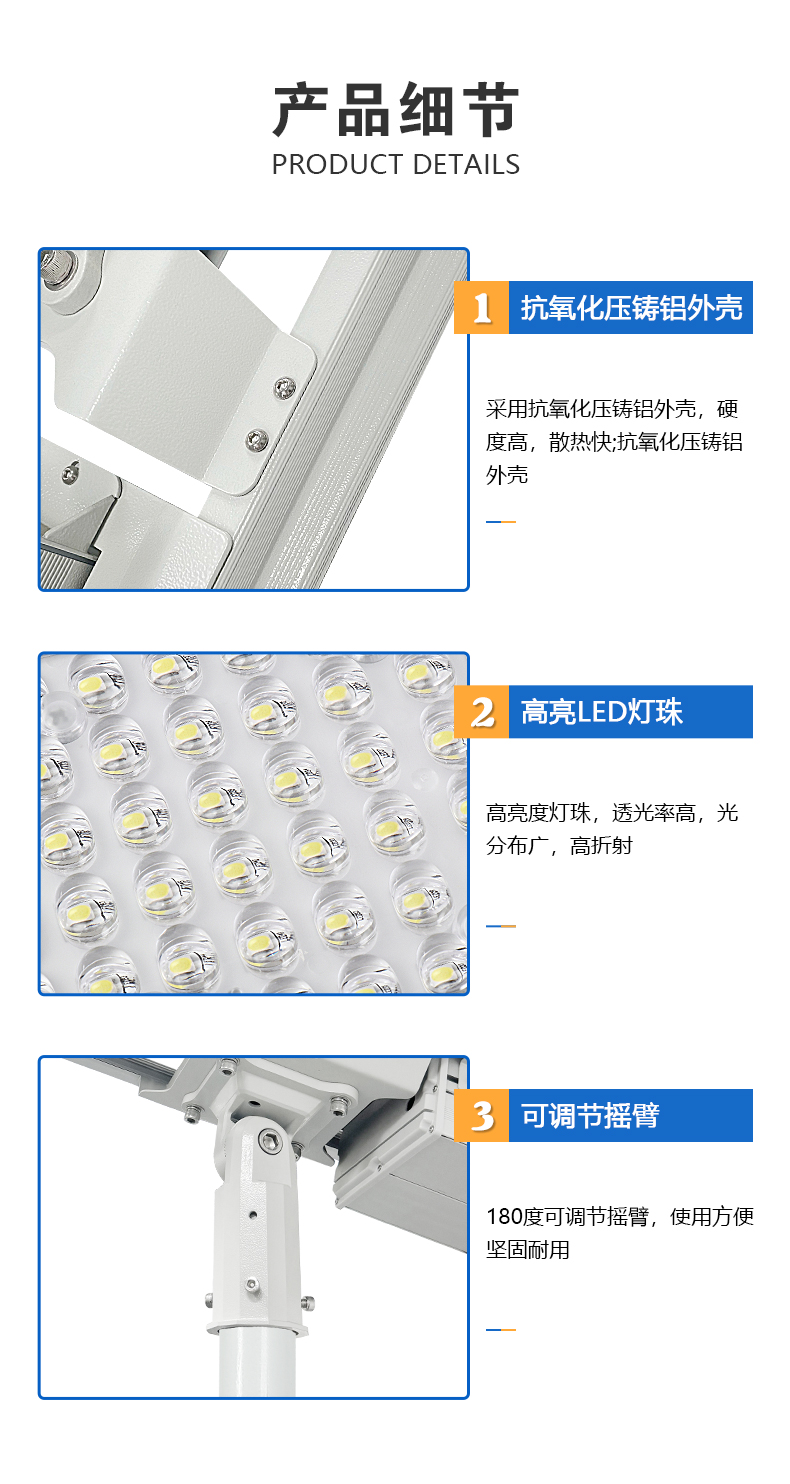 产品细节
PRODUCT DETAILS

1 抗氧化压铸铝外壳

采用抗氧化压铸铝外壳，硬度高，散热快;抗氧化压铸铝外壳

2 高亮LED灯珠

高亮度灯珠，透光率高，光分布广，高折射

3 可调节摇臂

180度可调节摇臂，使用方便坚固耐用