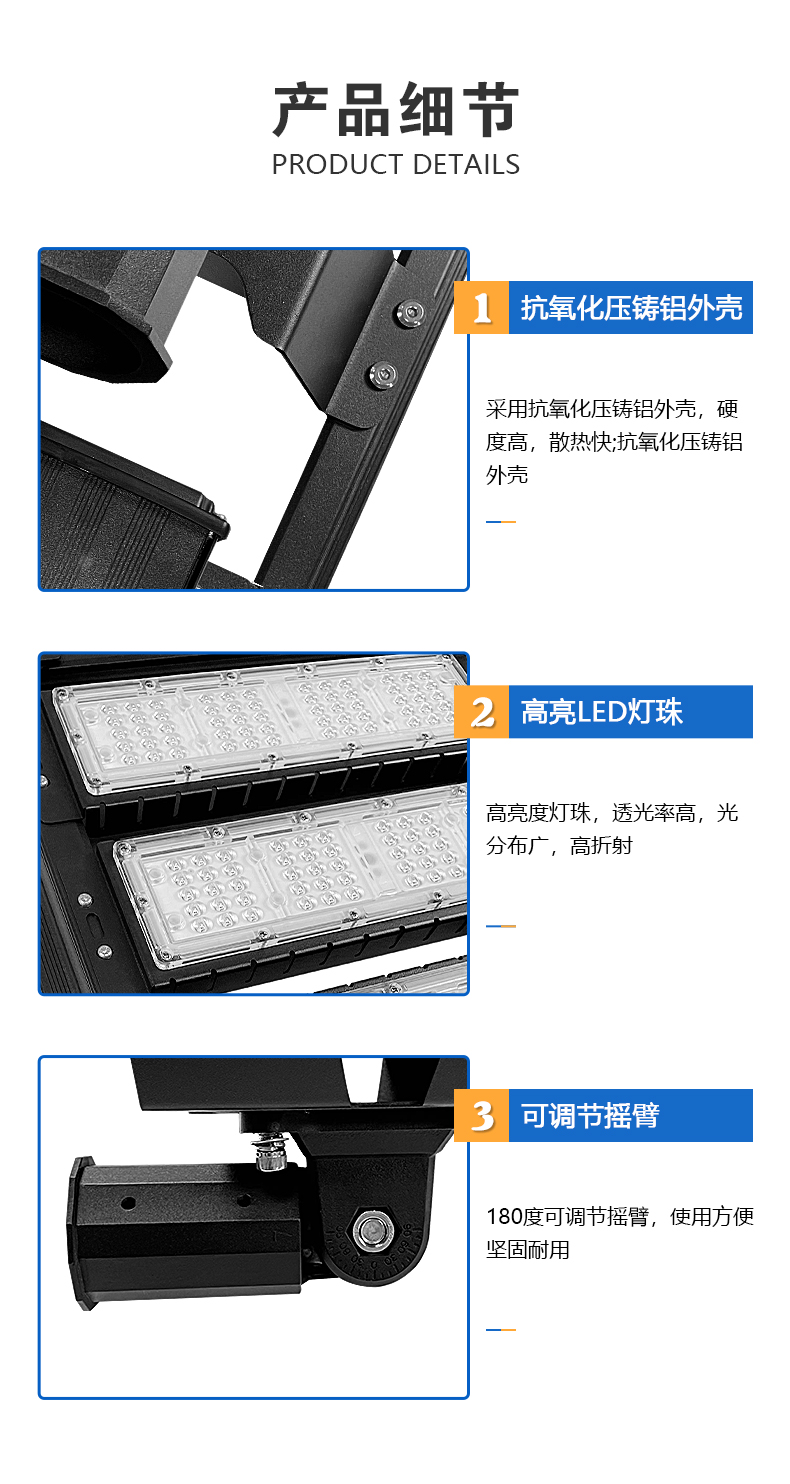 产品细节
PRODUCT DETAILS

1 抗氧化压铸铝外壳

采用抗氧化压铸铝外壳，硬度高，散热快;抗氧化压铸铝外壳

2 高亮LED灯珠

高亮度灯珠，透光率高，光分布广，高折射

3 可调节摇臂

180度可调节摇臂，使用方便坚固耐用