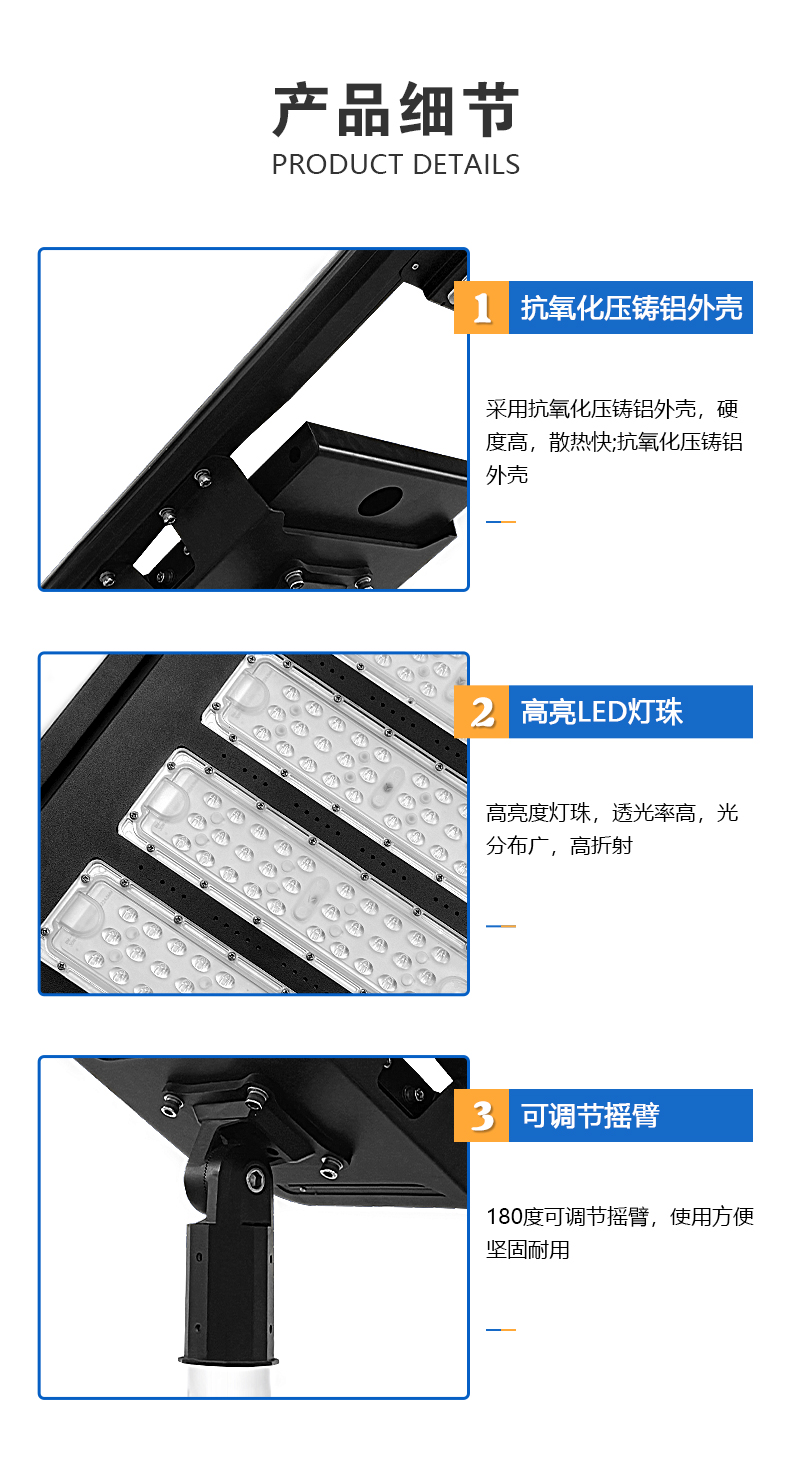 产品细节
PRODUCT DETAILS

1 抗氧化压铸铝外壳

采用抗氧化压铸铝外壳，硬度高，散热快;抗氧化压铸铝外壳

2 高亮LED灯珠

高亮度灯珠，透光率高，光分布广，高折射

3 可调节摇臂

180度可调节摇臂，使用方便坚固耐用